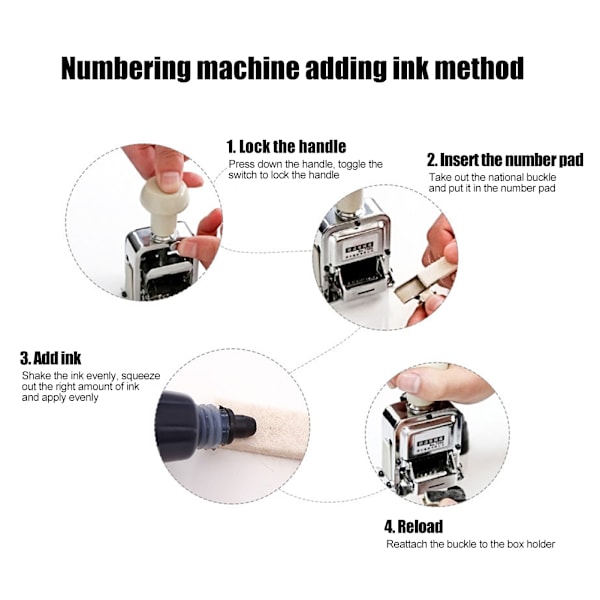 Numbering machine adding ink method

1. Lock the handle
Press down the handle, toggle the switch to lock the handle

2. Insert the number pad
Take out the national buckle and put it in the number pad

3. Add ink
Shake the ink evenly, squeeze out the right amount of ink and apply evenly

4. Reload
Reattach the buckle to the box holder