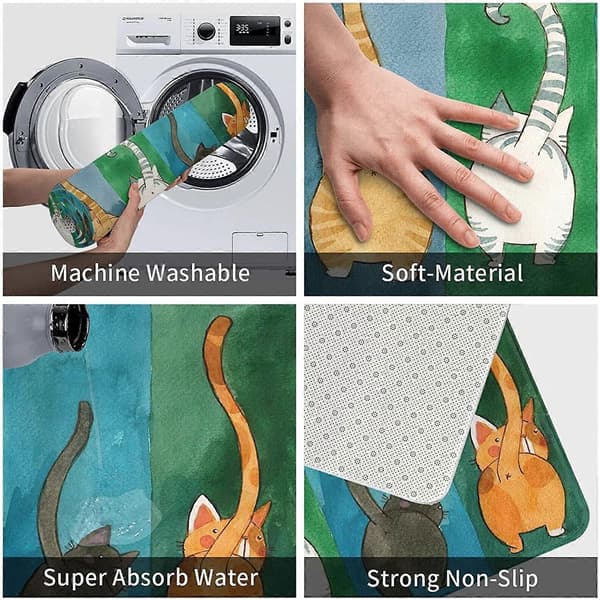 Machine Washable

Soft-Material

Super Absorb Water

Strong Non-Slip