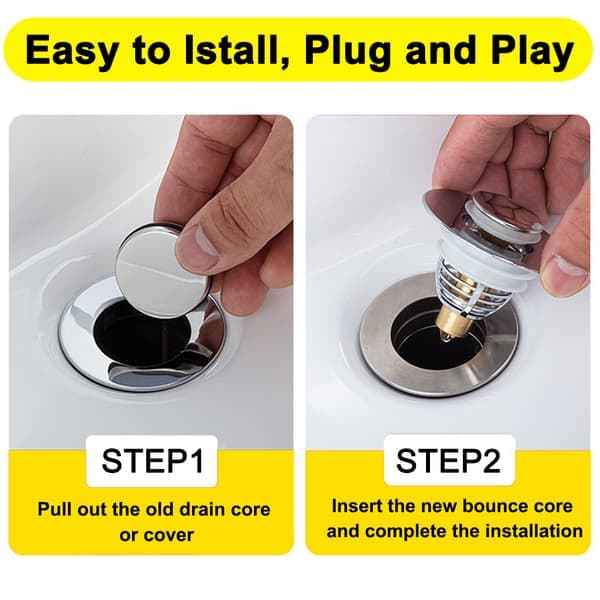 Easy to Istall, Plug and Play

STEP1

Pull out the old drain core or cover

STEP2

Insert the new bounce core and complete the installation