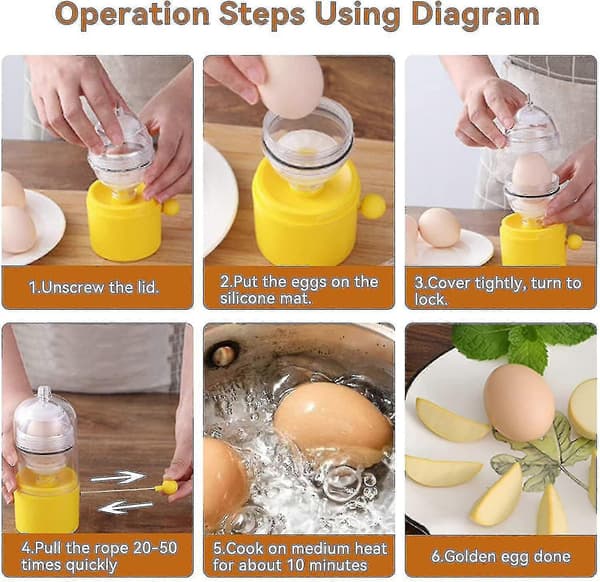 Operation Steps Using Diagram

1.Unscrew the lid.

2.Put the eggs on the silicone mat.

3.Cover tightly, turn to lock.

4.Pull the rope 20-50 times quickly

5.Cook on medium heat for about 10 minutes

6.Golden egg done