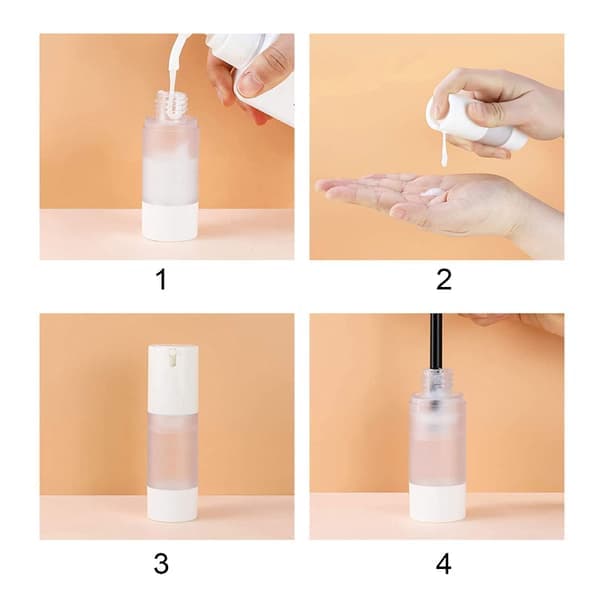 1

2

3

4