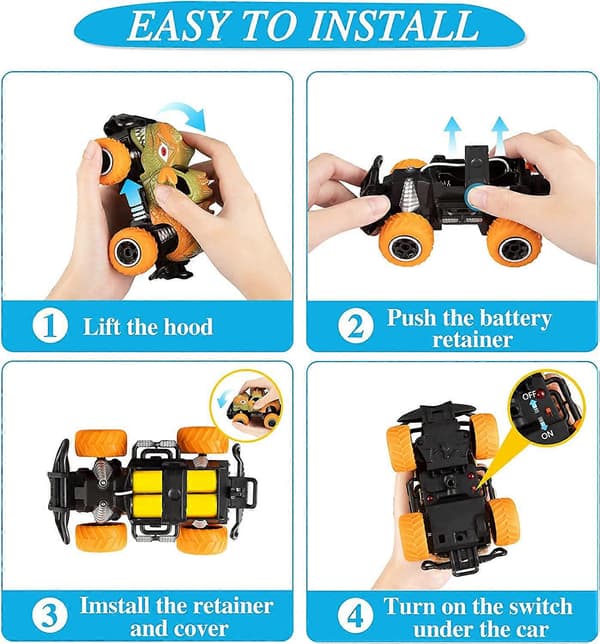 EASY TO INSTALL

1 Lift the hood

2 Push the battery retainer

3 Imstall the retainer and cover

OFF
ON

4 Turn on the switch under the car