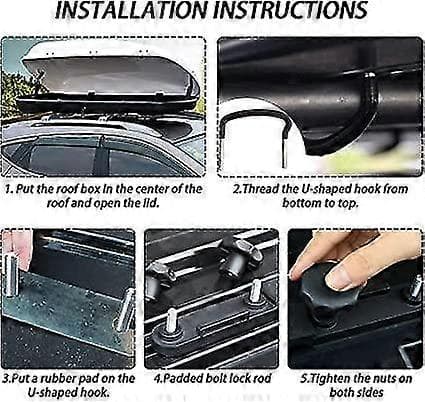 INSTALLATION INSTRUCTIONS

1. Put the roof box in the center of the roof and open the lid.

2.Thread the U-shaped hook from bottom to top.

3.Put a rubber pad on the U-shaped hook.

4.Padded bolt lock rod

5.Tighten the nuts on both sides