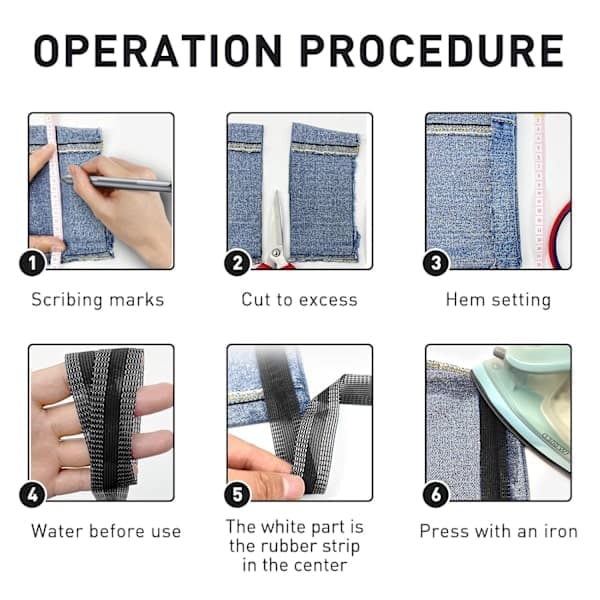 OPERATION PROCEDURE

1
Scribing marks

2
Cut to excess

3
Hem setting

4
Water before use

5
The white part is the rubber strip in the center

6
Press with an iron