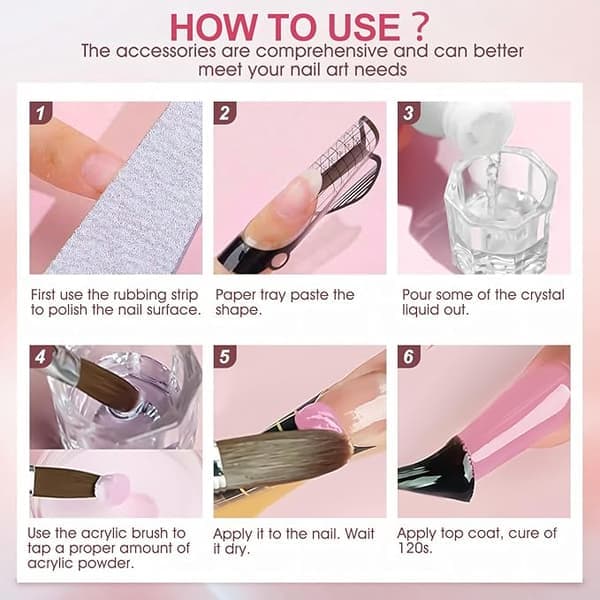 HOW TO USE ?
The accessories are comprehensive and can better meet your nail art needs

1
First use the rubbing strip to polish the nail surface.

2
Paper tray paste the shape.

3
Pour some of the crystal liquid out.

4
Use the acrylic brush to tap a proper amount of acrylic powder.

5
Apply it to the nail. Wait it dry.

6
Apply top coat, cure of 120s.