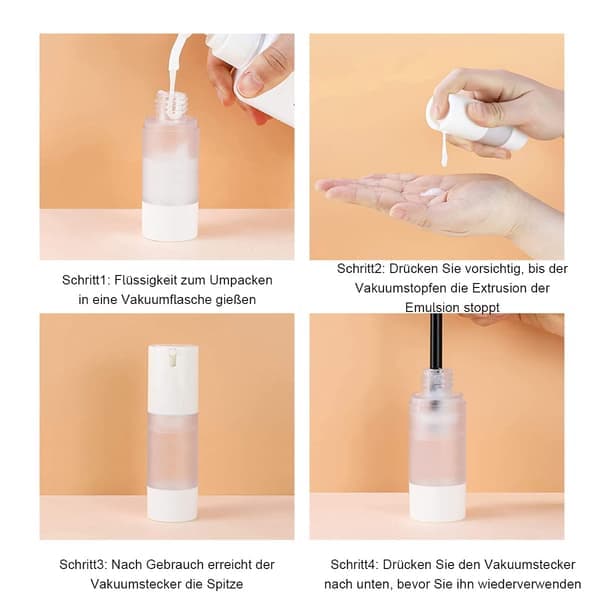 Schritt1: Flüssigkeit zum Umpacken in eine Vakuumflasche gießen

Schritt2: Drücken Sie vorsichtig, bis der Vakuumstopfen die Extrusion der Emulsion stoppt

Schritt3: Nach Gebrauch erreicht der Vakuumstecker die Spitze

Schritt4: Drücken Sie den Vakuumstecker nach unten, bevor Sie ihn wiederverwenden