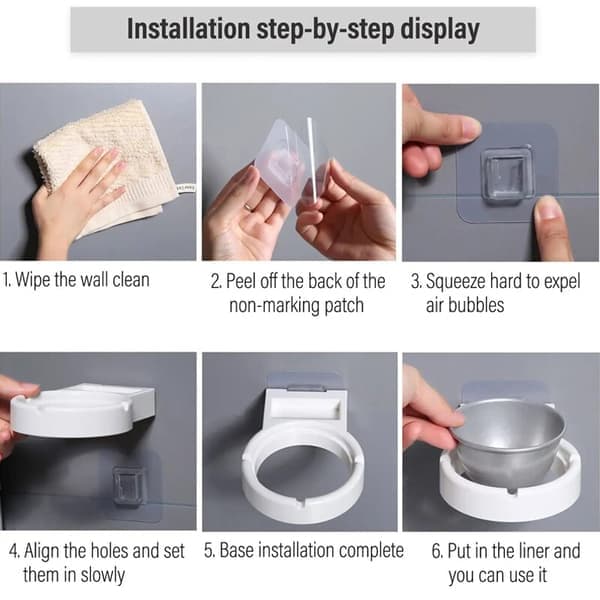 Installation step-by-step display

1. Wipe the wall clean

2. Peel off the back of the non-marking patch

3. Squeeze hard to expel air bubbles

4. Align the holes and set them in slowly

5. Base installation complete

6. Put in the liner and you can use it