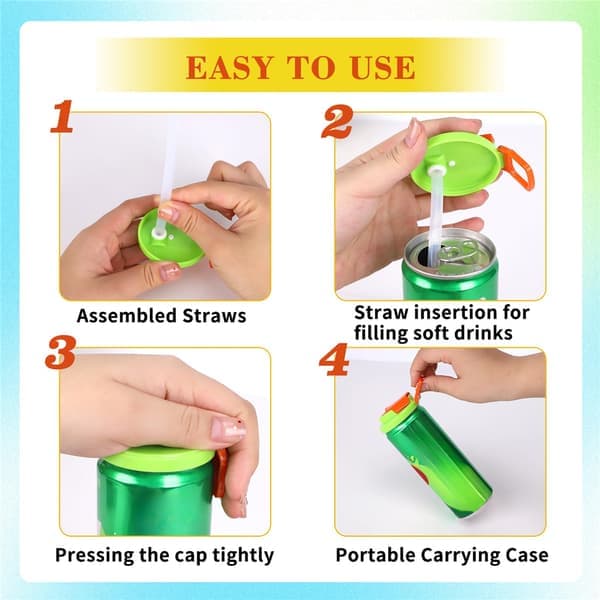 EASY TO USE

1

Assembled Straws

2

Straw insertion for filling soft drinks

3

Pressing the cap tightly

4

Portable Carrying Case