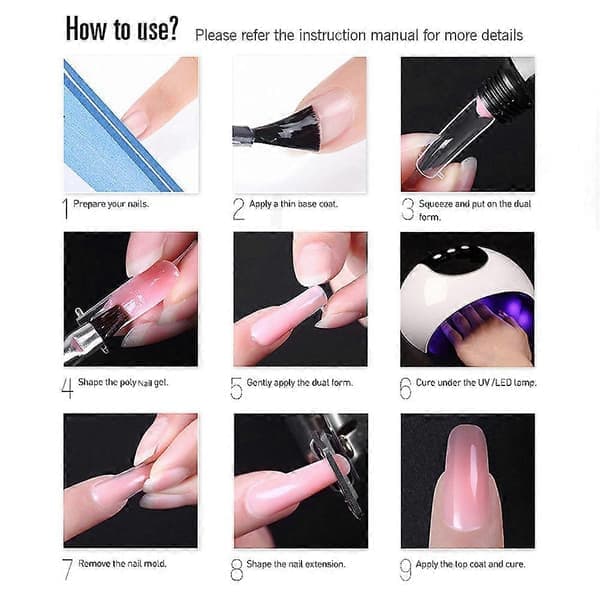 How to use? Please refer the instruction manual for more details

1 Prepare your nails.

2 Apply a thin base coat.

3 Squeeze and put on the dual form.

4 Shape the poly Nail gel.

5 Gently apply the dual form.

6 Cure under the UV /LED lamp.

7 Remove the nail mold.

8 Shape the nail extension.

9 Apply the top coat and cure.