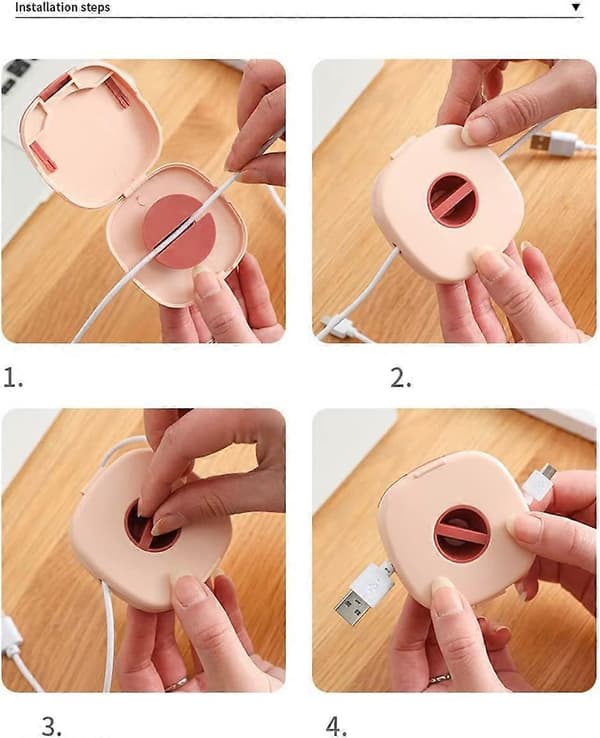 Installation steps ▼

1.

2.

3.

4.