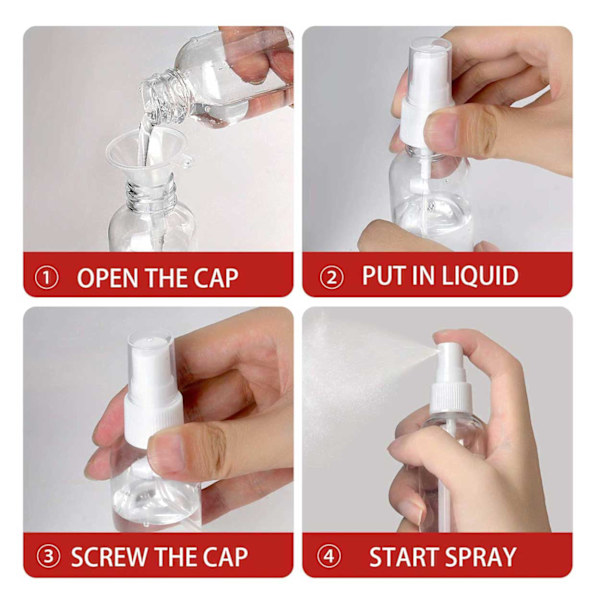 ① OPEN THE CAP

② PUT IN LIQUID

③ SCREW THE CAP

④ START SPRAY