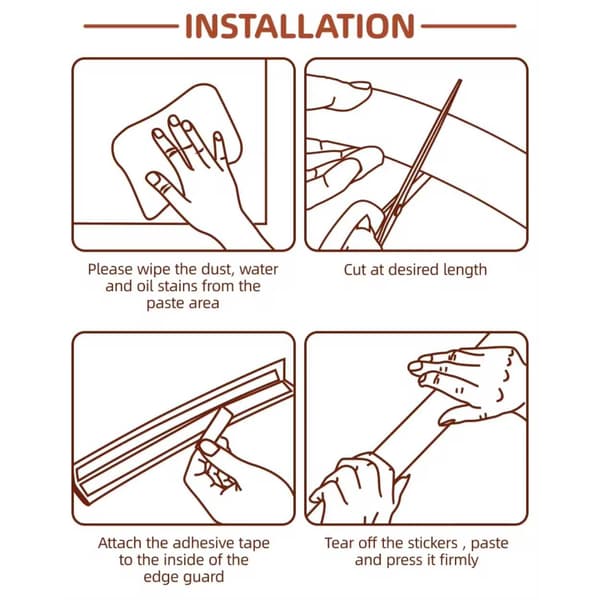 INSTALLATION

Please wipe the dust, water and oil stains from the paste area

Cut at desired length

Attach the adhesive tape to the inside of the edge guard

Tear off the stickers , paste and press it firmly