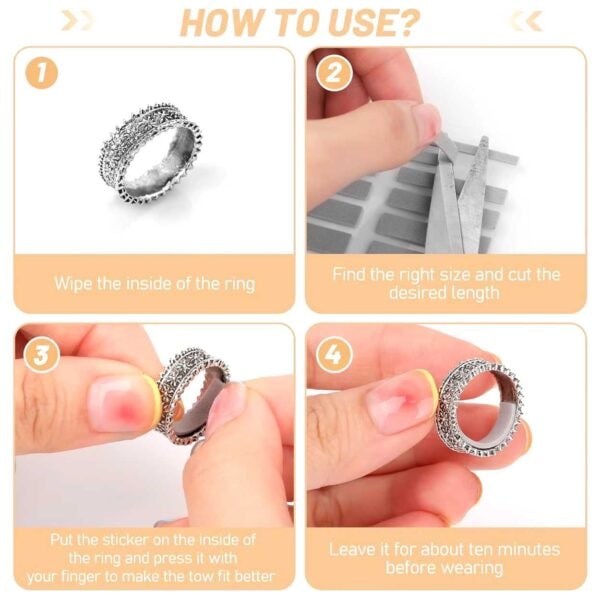 HOW TO USE?

1

Wipe the inside of the ring

2

Find the right size and cut the desired length

3

Put the sticker on the inside of the ring and press it with your finger to make the tow fit better

4

Leave it for about ten minutes before wearing