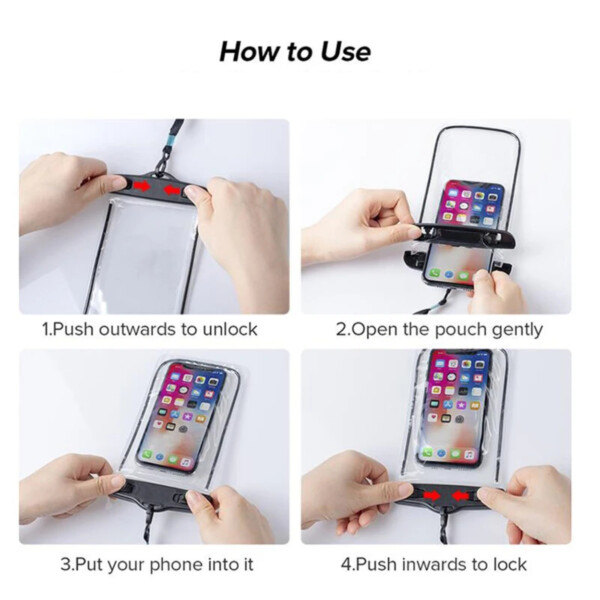 How to Use

1.Push outwards to unlock

2.Open the pouch gently

3.Put your phone into it

4.Push inwards to lock