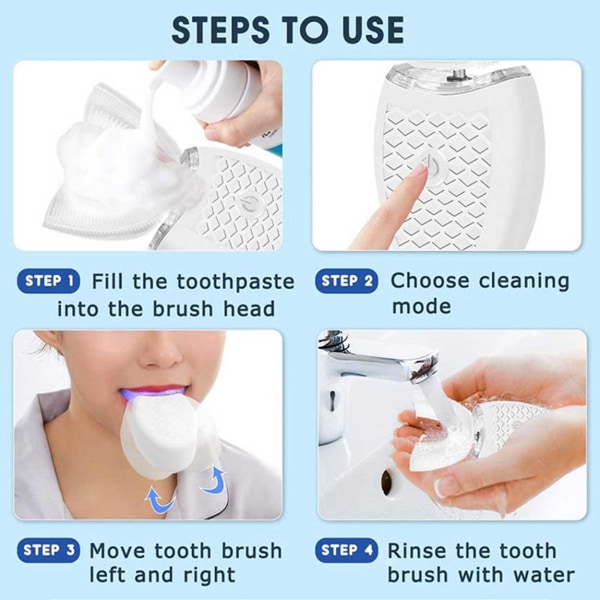 STEPS TO USE

STEP 1 Fill the toothpaste into the brush head

STEP 2 Choose cleaning mode

STEP 3 Move tooth brush left and right

STEP 4 Rinse the tooth brush with water