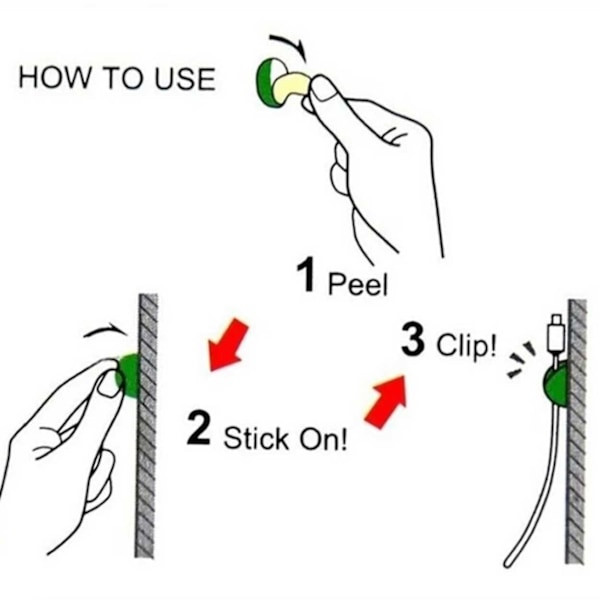 HOW TO USE

1 Peel

2 Stick On!

3 Clip!