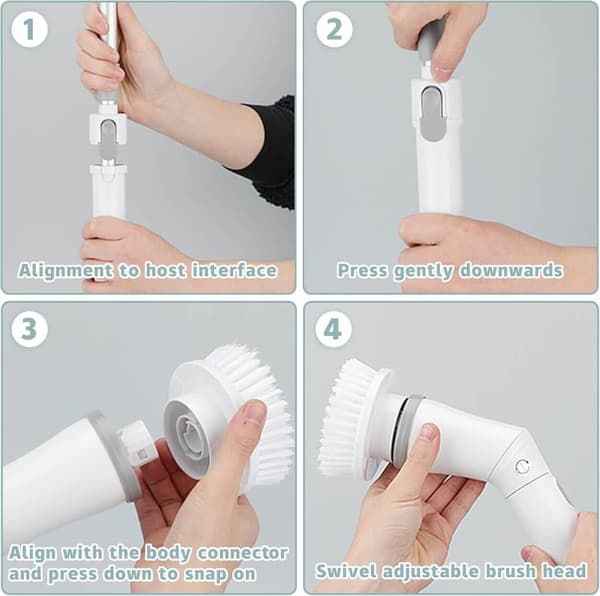 1

Alignment to host interface

2

Press gently downwards

3

Align with the body connector and press down to snap on

4

Swivel adjustable brush head