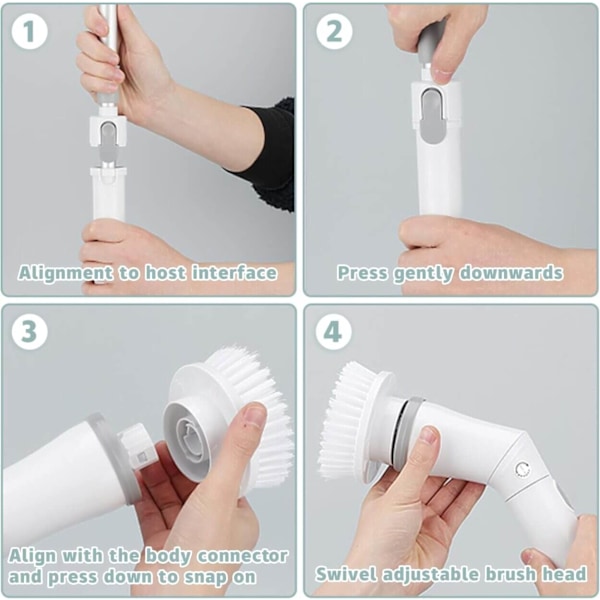 1

Alignment to host interface

2

Press gently downwards

3

Align with the body connector and press down to snap on

4

Swivel adjustable brush head