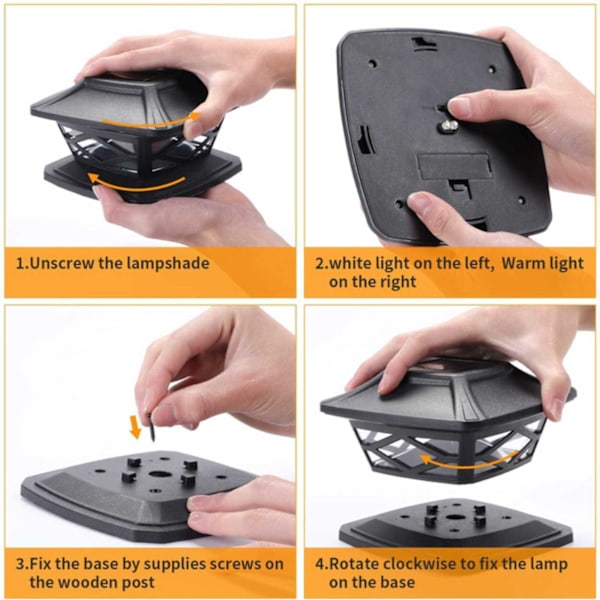 1.Unscrew the lampshade

2.white light on the left, Warm light on the right

3.Fix the base by supplies screws on the wooden post

4.Rotate clockwise to fix the lamp on the base