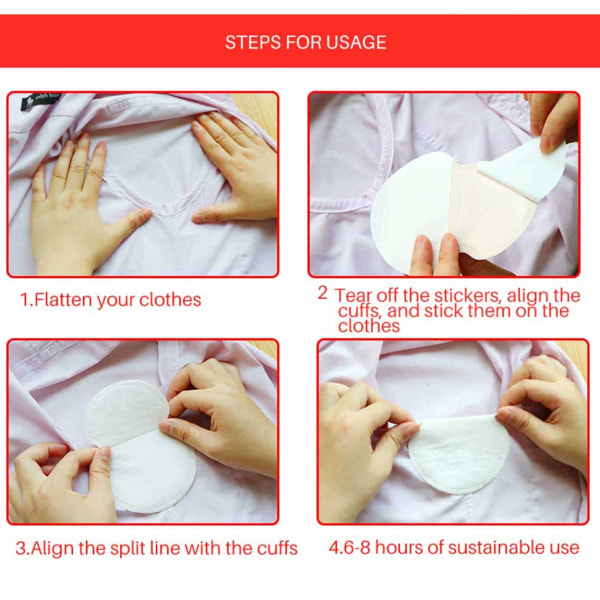 STEPS FOR USAGE

1.Flatten your clothes

2 Tear off the stickers, align the cuffs, and stick them on the clothes

3.Align the split line with the cuffs

4.6-8 hours of sustainable use