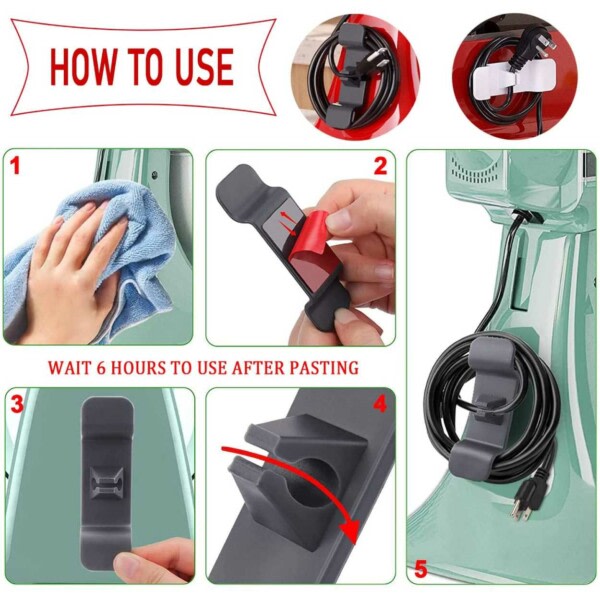 HOW TO USE

1

2

WAIT 6 HOURS TO USE AFTER PASTING

3

4

5