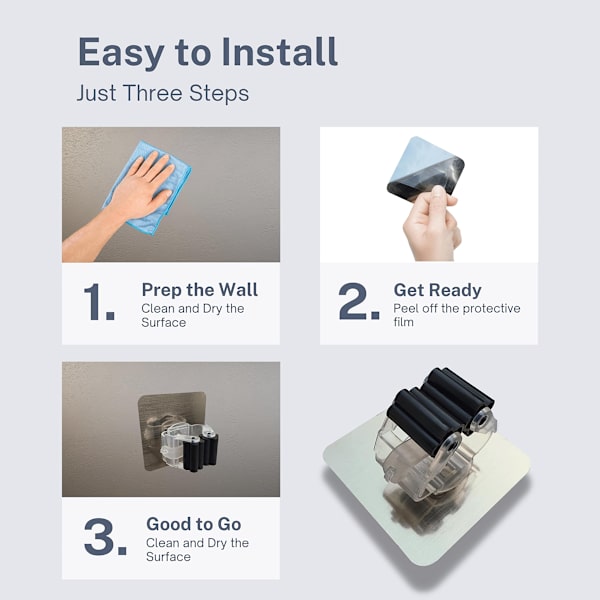 Easy to Install

Just Three Steps

1. Prep the Wall
Clean and Dry the Surface

2. Get Ready
Peel off the protective film

3. Good to Go
Clean and Dry the Surface