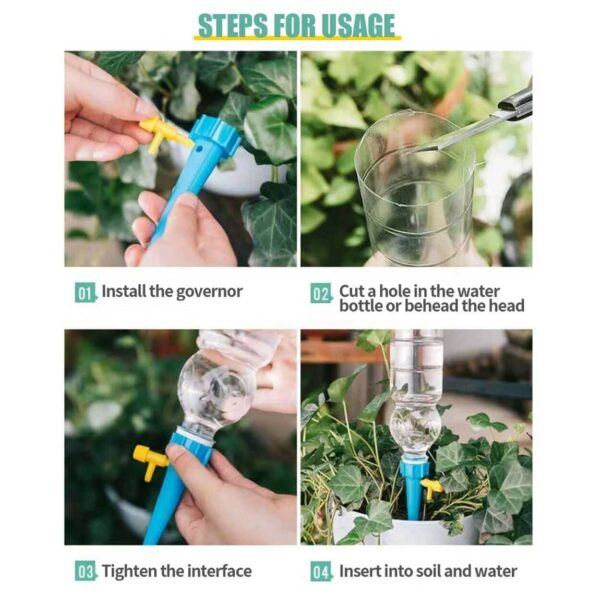 STEPS FOR USAGE

01 Install the governor

02 Cut a hole in the water bottle or behead the head

03 Tighten the interface

04 Insert into soil and water