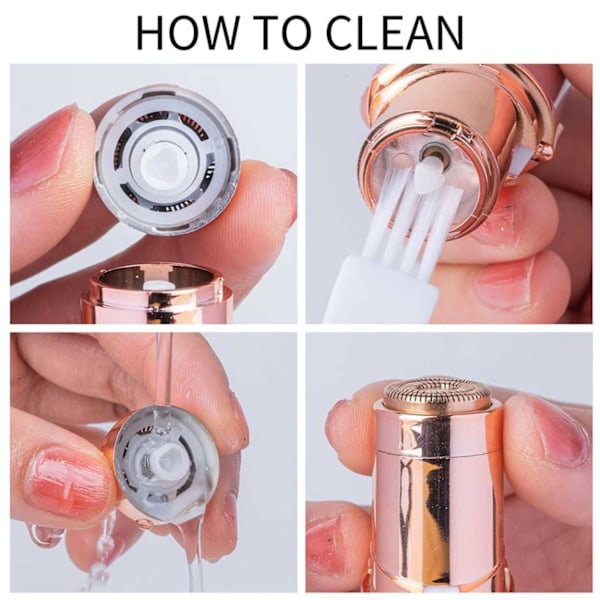 HOW TO CLEAN