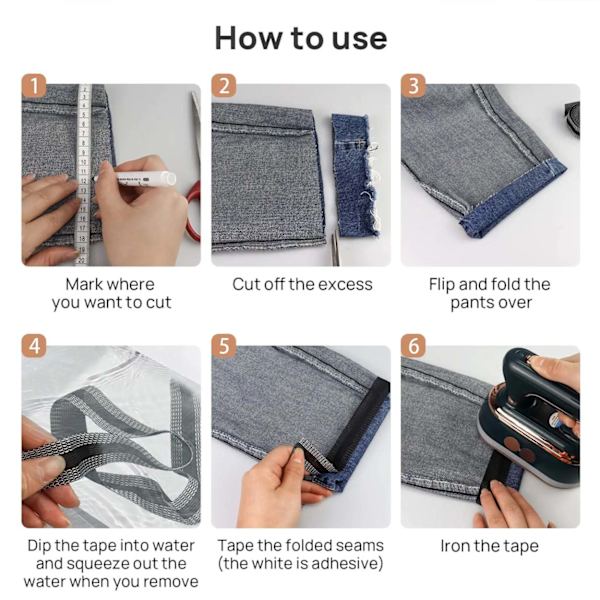 How to use

1

Mark where you want to cut

2

Cut off the excess

3

Flip and fold the pants over

4

Dip the tape into water and squeeze out the water when you remove

5

Tape the folded seams (the white is adhesive)

6

Iron the tape