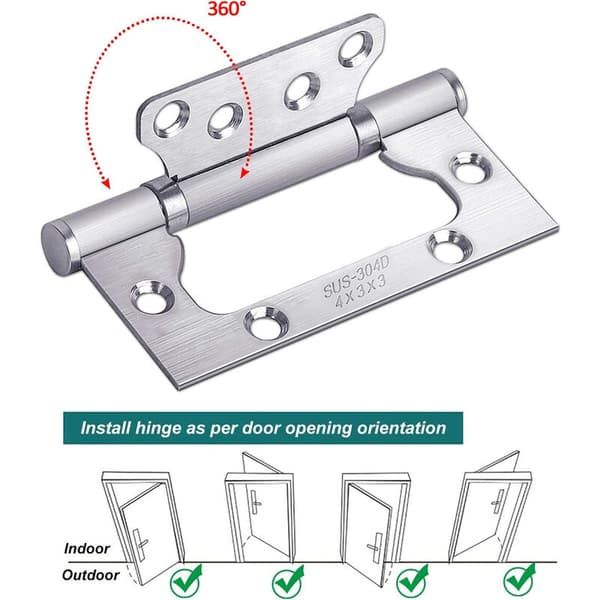 360°

SUS-304D
4 X 3 X 3

Install hinge as per door opening orientation

Indoor
Outdoor