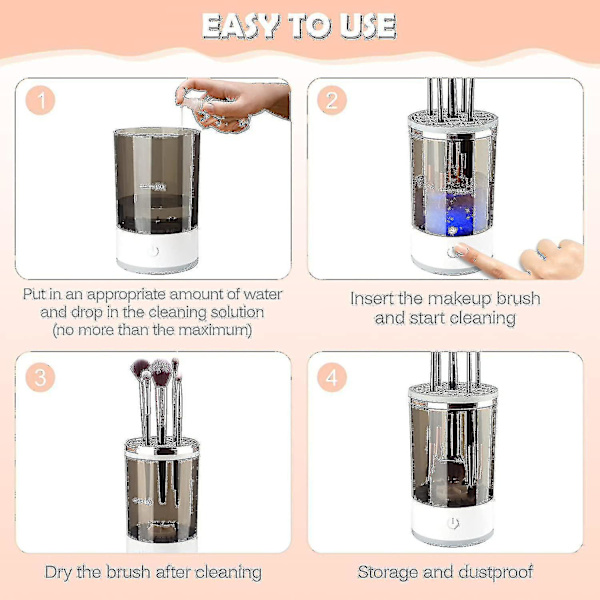 EASY TO USE

1

Put in an appropriate amount of water and drop in the cleaning solution (no more than the maximum)

2

Insert the makeup brush and start cleaning

3

Dry the brush after cleaning

4

Storage and dustproof