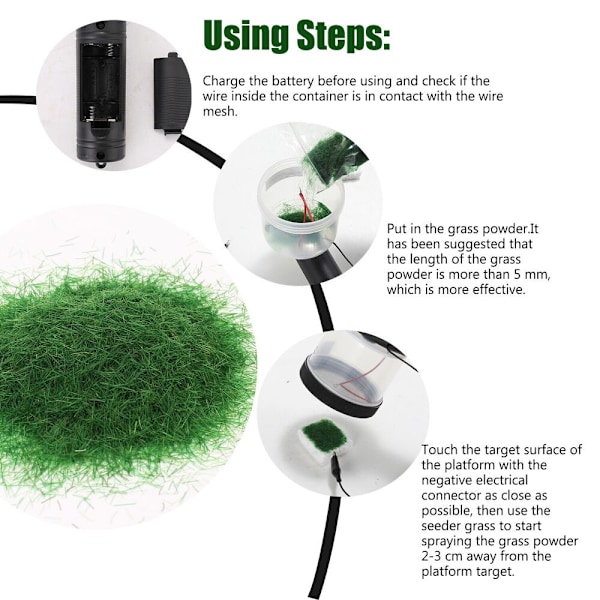 Using Steps:

Charge the battery before using and check if the wire inside the container is in contact with the wire mesh.

Put in the grass powder.It has been suggested that the length of the grass powder is more than 5 mm, which is more effective.

Touch the target surface of the platform with the negative electrical connector as close as possible, then use the seeder grass to start spraying the grass powder 2-3 cm away from the platform target.