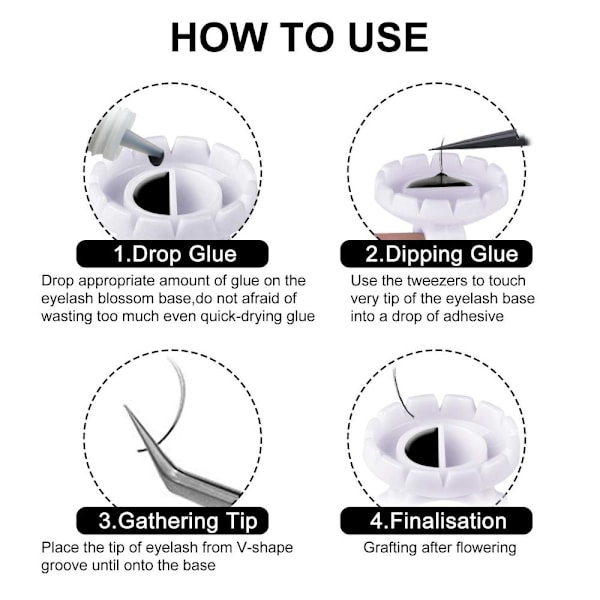 HOW TO USE

1.Drop Glue

Drop appropriate amount of glue on the eyelash blossom base,do not afraid of wasting too much even quick-drying glue

2.Dipping Glue

Use the tweezers to touch very tip of the eyelash base into a drop of adhesive

3.Gathering Tip

Place the tip of eyelash from V-shape groove until onto the base

4.Finalisation

Grafting after flowering