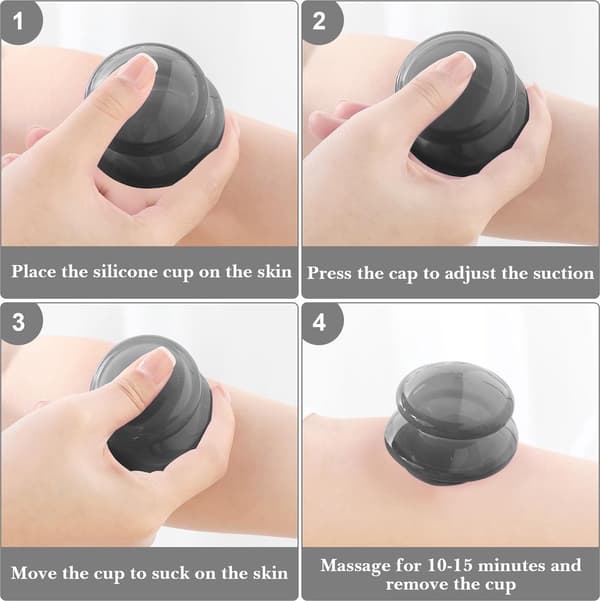 1

Place the silicone cup on the skin

2

Press the cap to adjust the suction

3

Move the cup to suck on the skin

4

Massage for 10-15 minutes and remove the cup