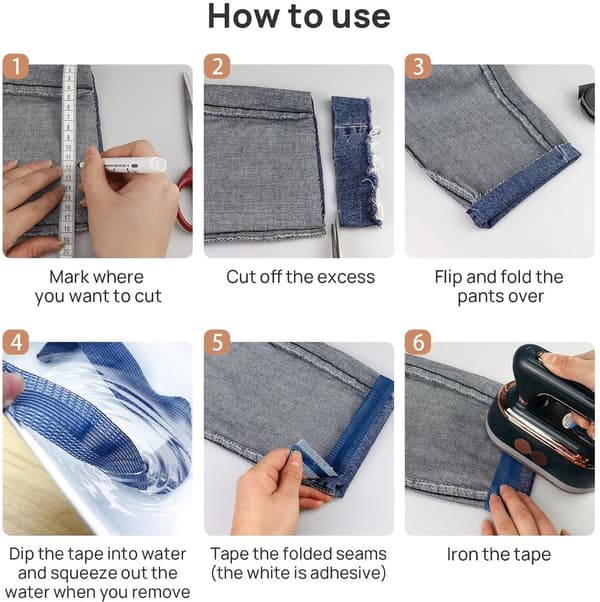 How to use

1
Mark where you want to cut

2
Cut off the excess

3
Flip and fold the pants over

4
Dip the tape into water and squeeze out the water when you remove

5
Tape the folded seams (the white is adhesive)

6
Iron the tape