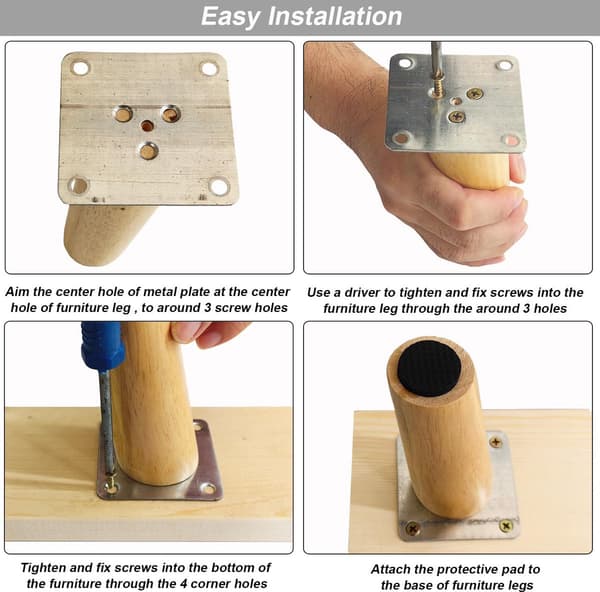 Easy Installation

Aim the center hole of metal plate at the center hole of furniture leg , to around 3 screw holes

Use a driver to tighten and fix screws into the furniture leg through the around 3 holes

Tighten and fix screws into the bottom of the furniture through the 4 corner holes

Attach the protective pad to the base of furniture legs