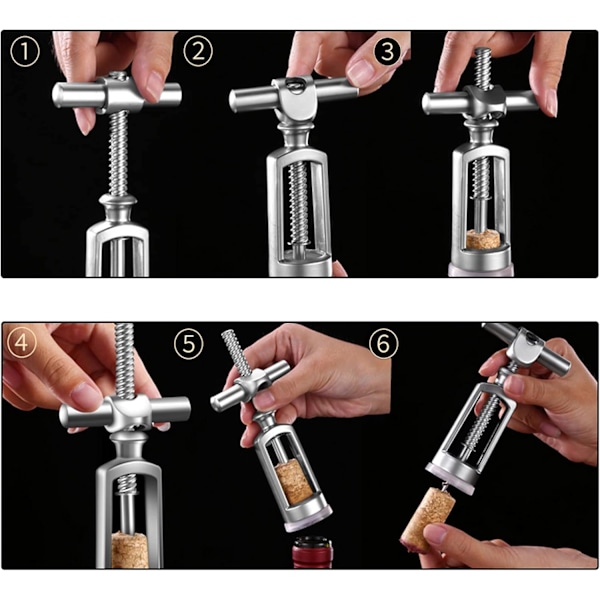 ①
②
③
④
⑤
⑥