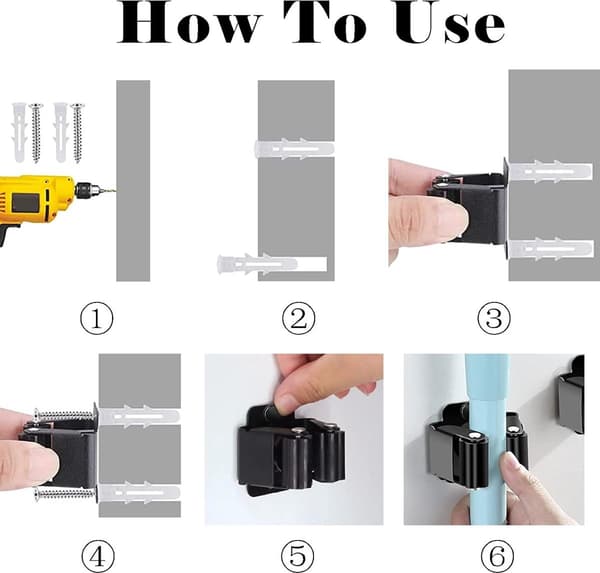 How To Use

①

②

③

④

⑤

⑥