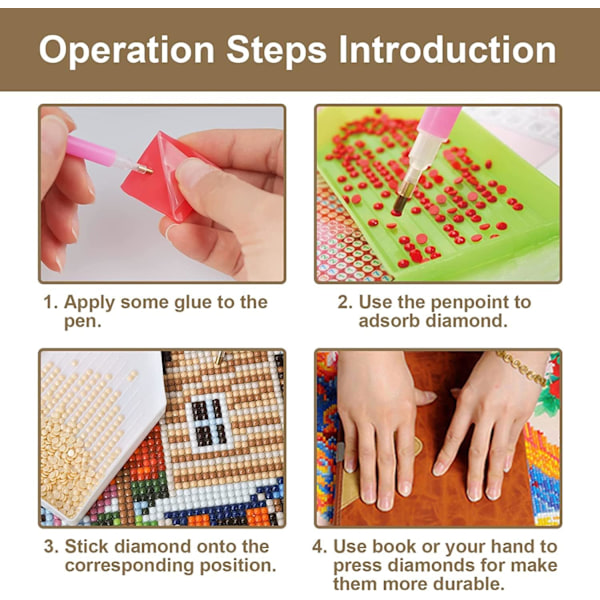 Operation Steps Introduction

1. Apply some glue to the pen.

2. Use the penpoint to adsorb diamond.

3. Stick diamond onto the corresponding position.

4. Use book or your hand to press diamonds for make them more durable.