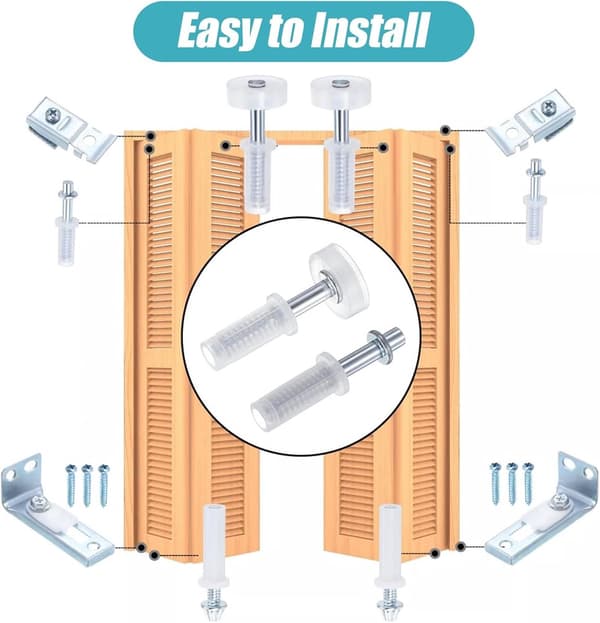 Easy to Install