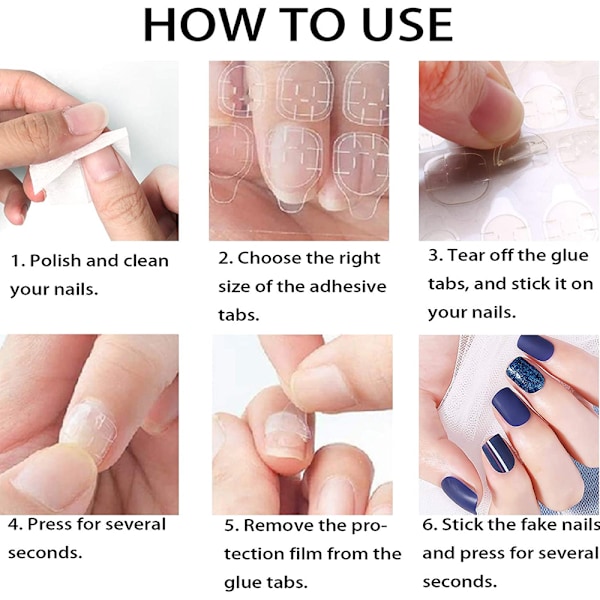 HOW TO USE

1. Polish and clean your nails.

2. Choose the right size of the adhesive tabs.

3. Tear off the glue tabs, and stick it on your nails.

4. Press for several seconds.

5. Remove the protection film from the glue tabs.

6. Stick the fake nails and press for several seconds.