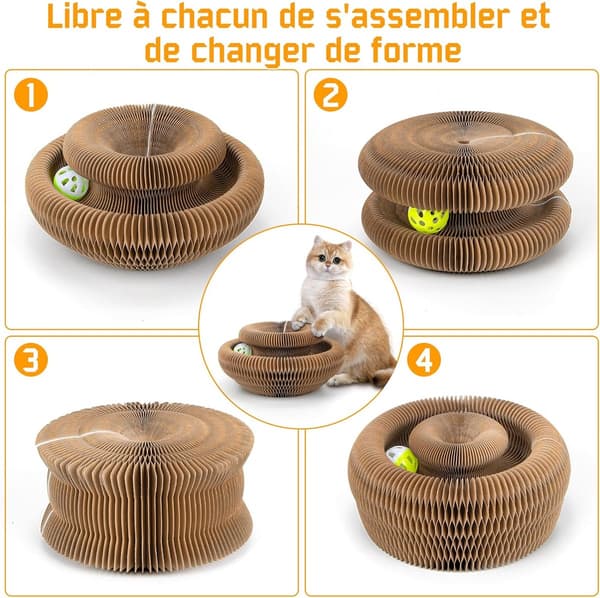 Libre à chacun de s'assembler et de changer de forme

1

2

3

4