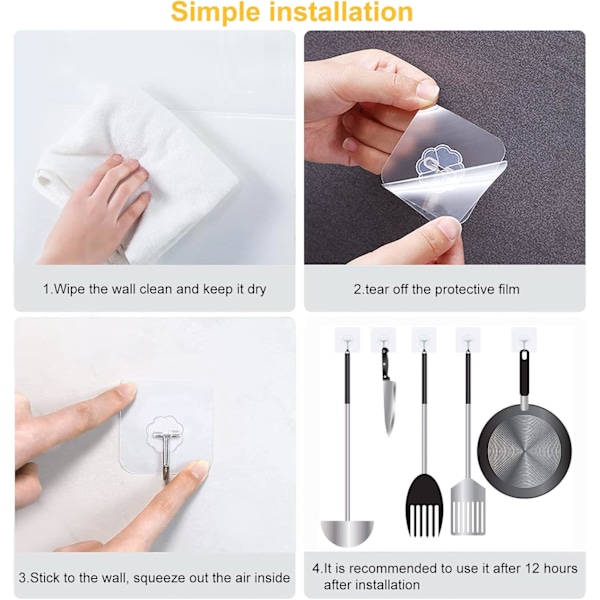 Simple installation

1.Wipe the wall clean and keep it dry

2.tear off the protective film

3.Stick to the wall, squeeze out the air inside

4.It is recommended to use it after 12 hours after installation