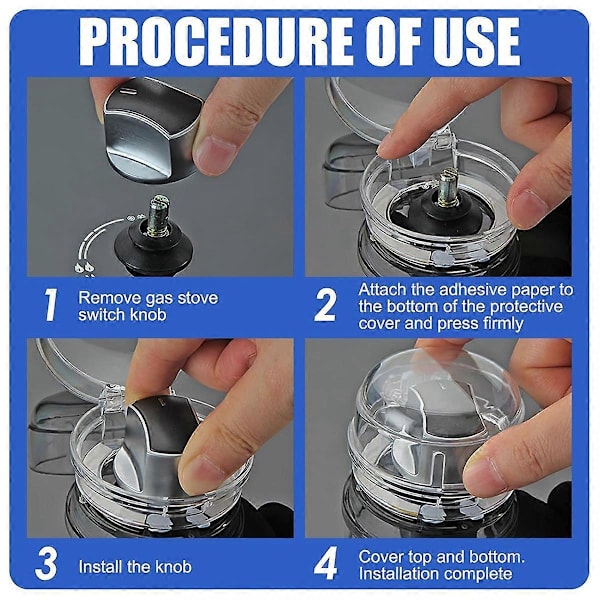 PROCEDURE OF USE

1 Remove gas stove switch knob

2 Attach the adhesive paper to the bottom of the protective cover and press firmly

3 Install the knob

4 Cover top and bottom. Installation complete