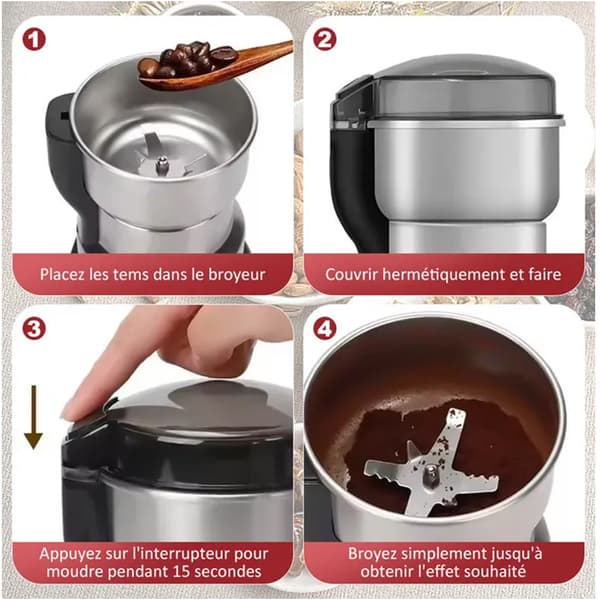 1

Placez les tems dans le broyeur

2

Couvrir hermétiquement et faire

3

Appuyez sur l'interrupteur pour moudre pendant 15 secondes

4

Broyez simplement jusqu'à obtenir l'effet souhaité