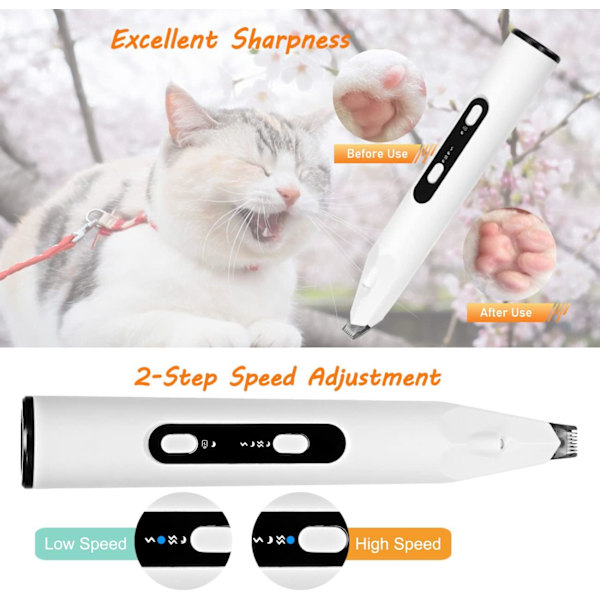 Excellent Sharpness

Before Use

After Use

2-Step Speed Adjustment

Low Speed

High Speed