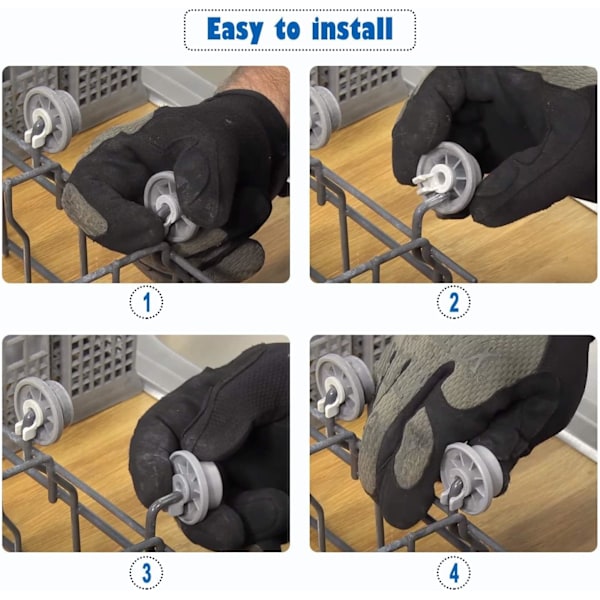 Easy to install

1

2

3

4