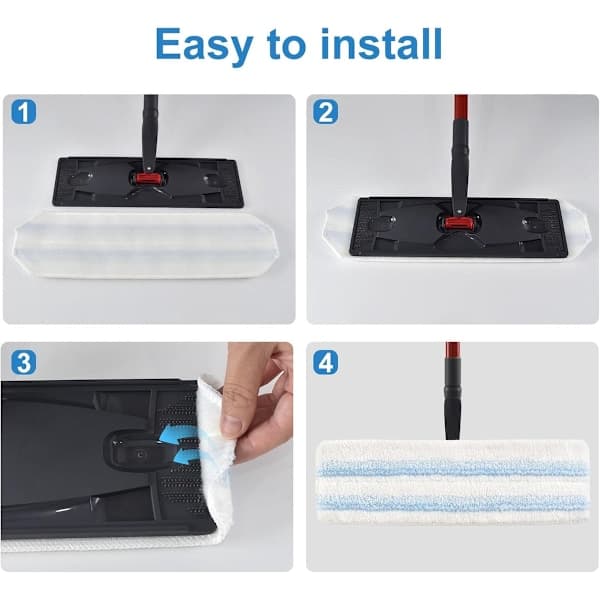 Easy to install

1

2

3

4