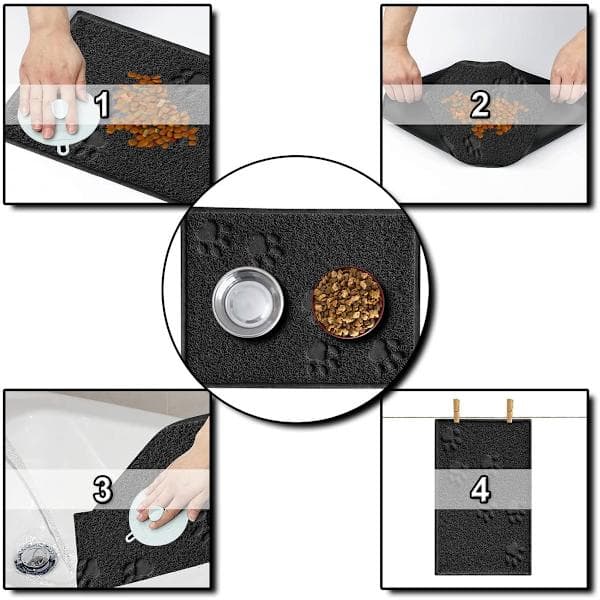 1

2

3

4