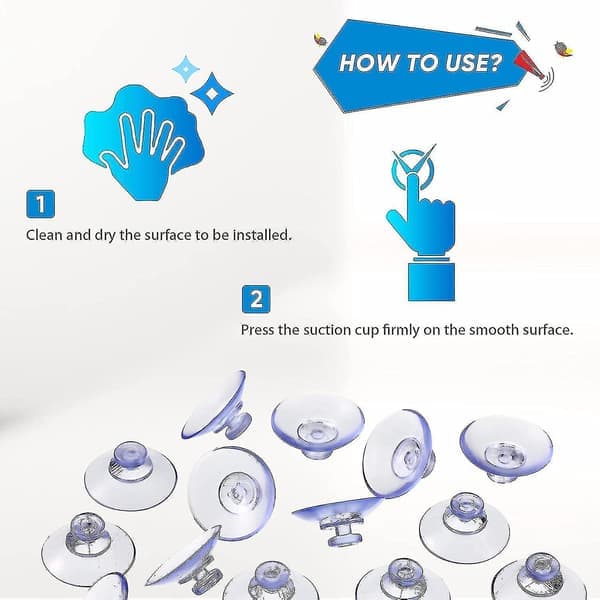 HOW TO USE?

1

Clean and dry the surface to be installed.

2

Press the suction cup firmly on the smooth surface.